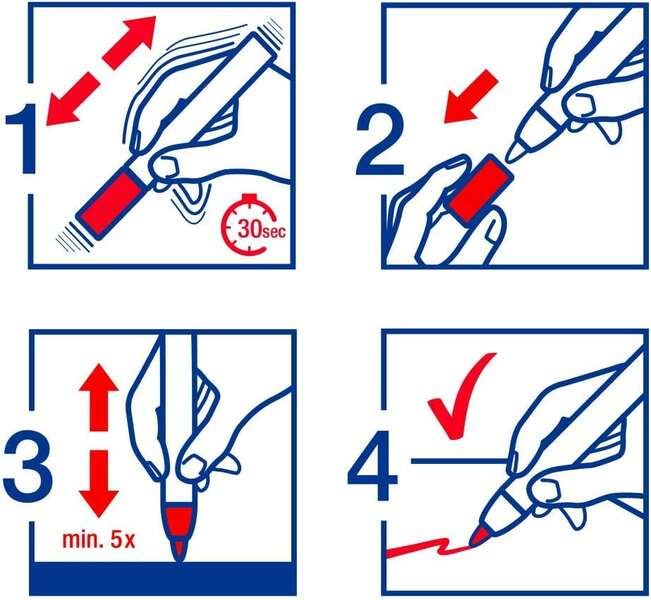 1
30sec
2
3
min. 5x
4